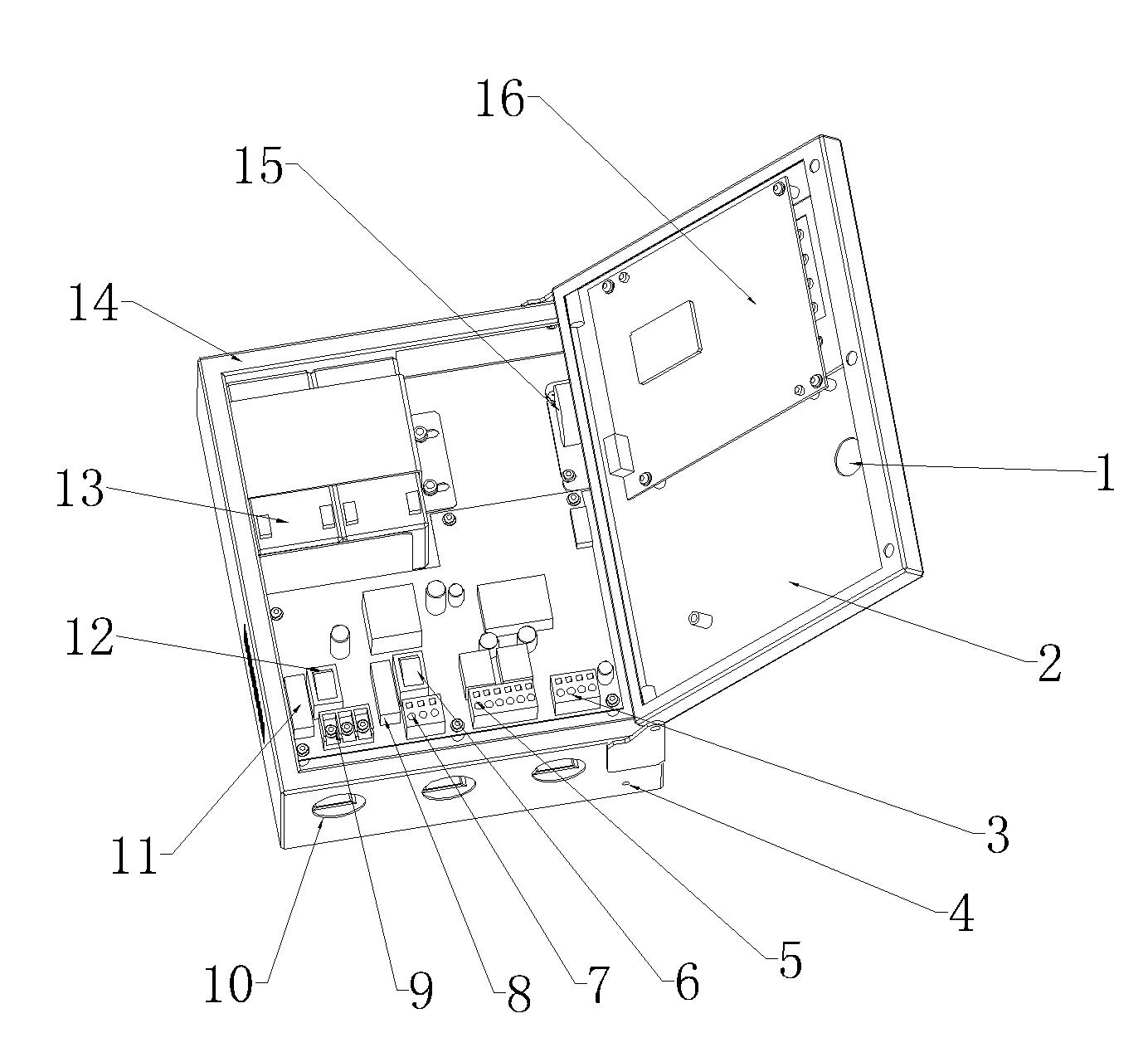 16
15
14
13
12
11
10
9
8
7
6
5
4
3
2
1