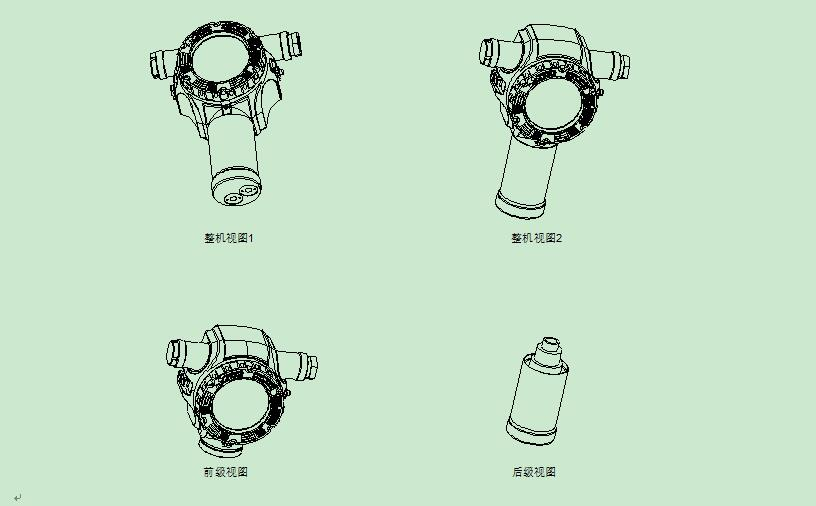 整机视图1

整机视图2

前级视图

后级视图